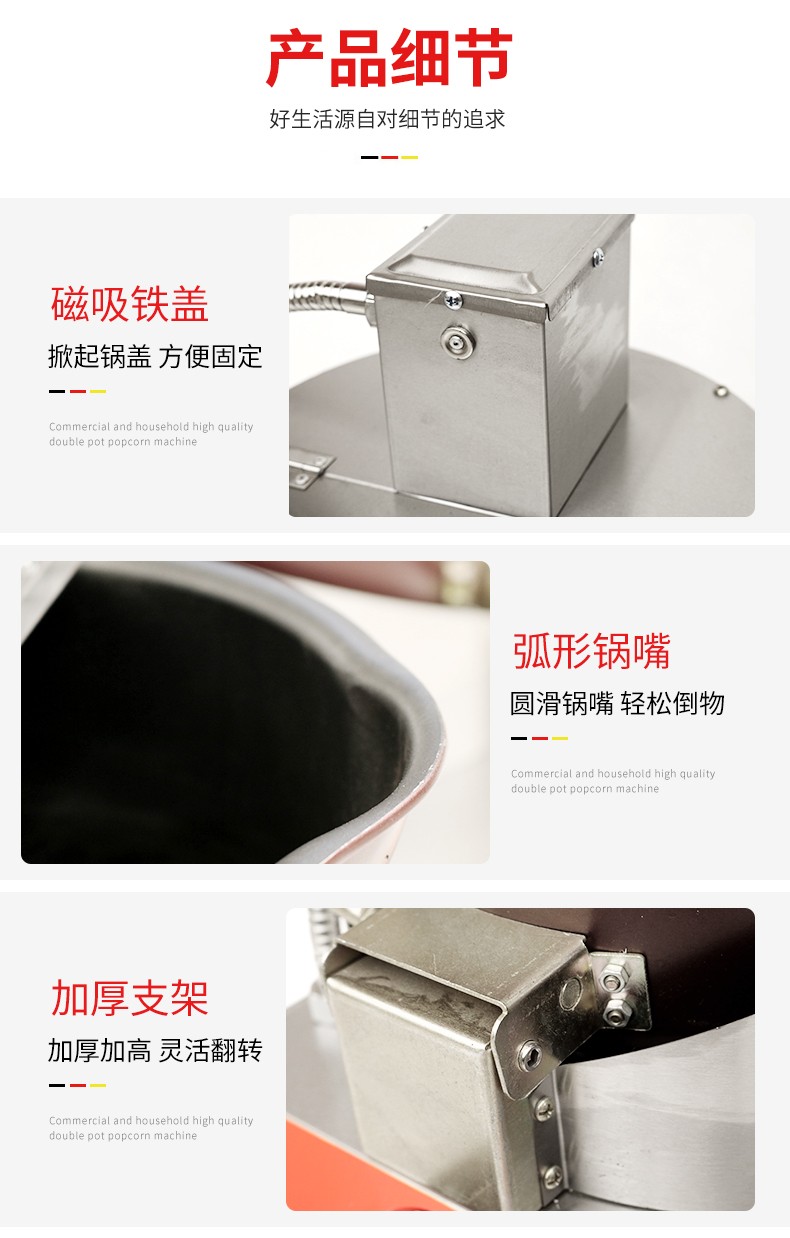 产品细节
好生活源自对细节的追求

磁吸铁盖
掀起锅盖 方便固定

Commercial and household high quality double pot popcorn machine

弧形锅嘴
圆滑锅嘴 轻松倒物

Commercial and household high quality double pot popcorn machine

加厚支架
加厚加高 灵活翻转

Commercial and household high quality double pot popcorn machine